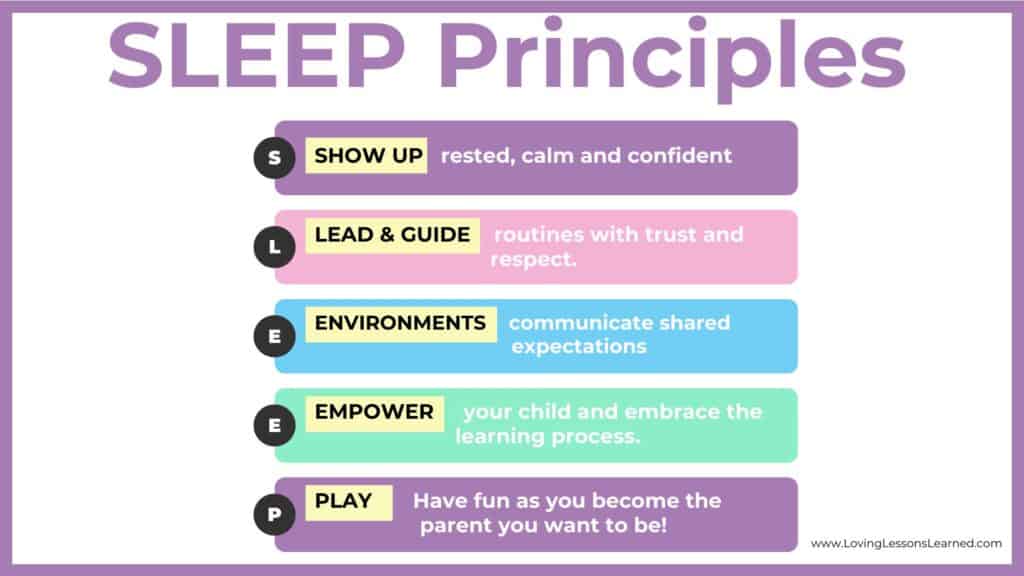 SLEEP Principles

S SHOW UP rested, calm and confident

L LEAD & GUIDE routines with trust and respect.

E ENVIRONMENTS communicate shared expectations

E EMPOWER your child and embrace the learning process.

P PLAY Have fun as you become the parent you want to be!

www.LovingLessonsLearned.com